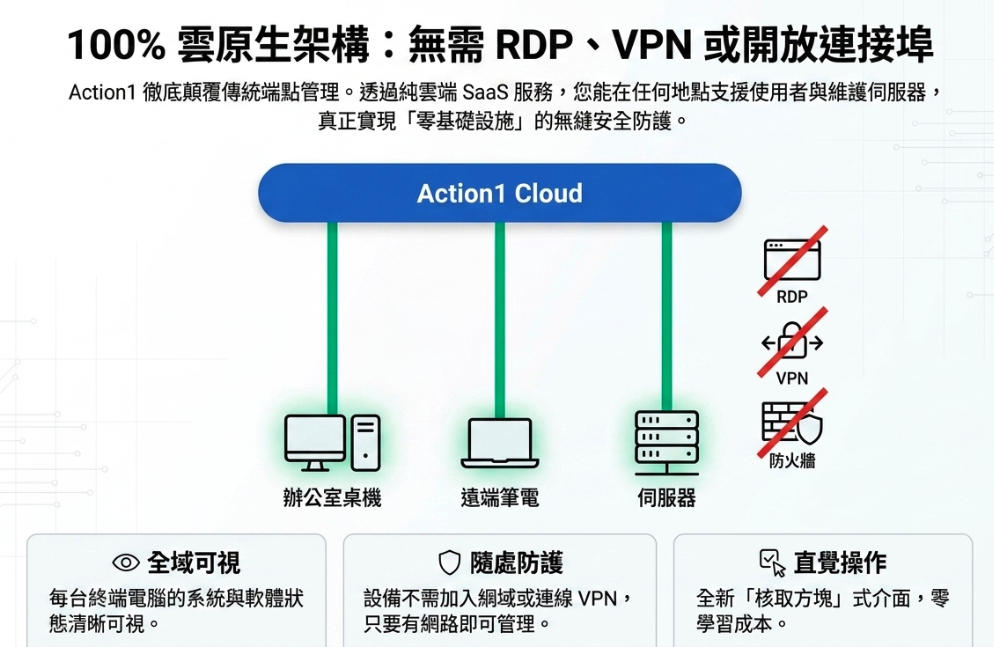 100% 雲原生架構：無需 RDP、VPN 或開放連接埠

Action1 徹底顛覆傳統端點管理。透過純雲端 SaaS 服務，您能在任何地點支援使用者與維護伺服器，真正實現「零基礎設施」的無縫安全防護。

Action1 Cloud

RDP

VPN

防火牆

辦公室桌機

遠端筆電

伺服器

全域可視

每台終端電腦的系統與軟體狀態清晰可視。

隨處防護

設備不需加入網域或連線 VPN，只要有網路即可管理。

直覺操作

全新「核取方塊」式介面，零學習成本。